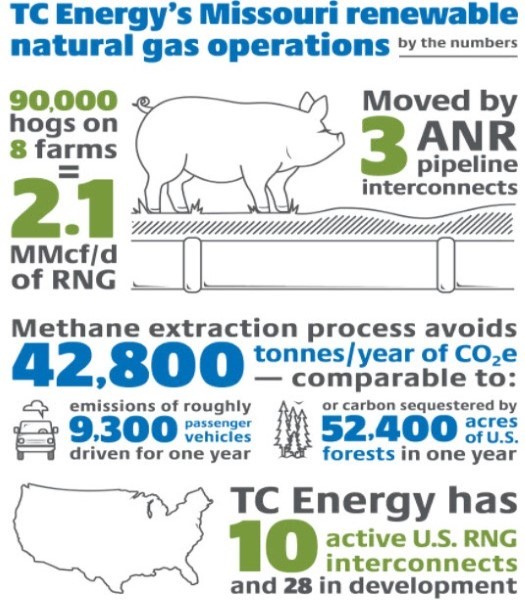 TC Energy's Missouri renewable natural gas operations by the numbers

90,000 hogs on 8 farms = 2.1 MMcf/d of RNG

Moved by 3 ANR pipeline interconnects

Methane extraction process avoids 42,800 tonnes/year of $CO_2e$ — comparable to:

emissions of roughly 9,300 passenger vehicles driven for one year

or carbon sequestered by 52,400 acres of U.S. forests in one year

TC Energy has 10 active U.S. RNG interconnects and 28 in development