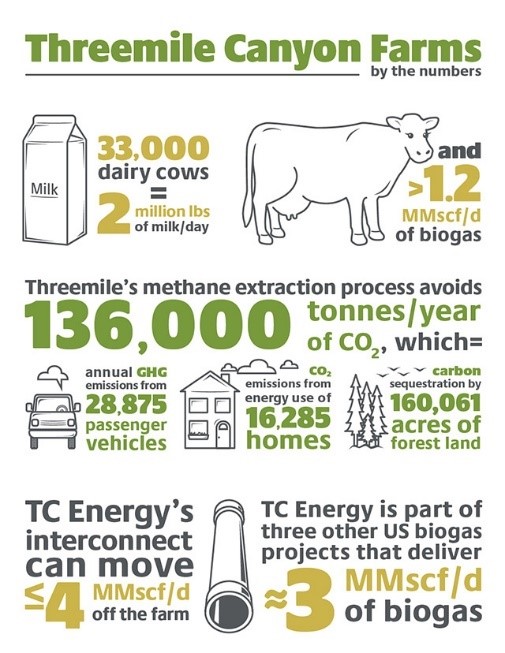 Threemile Canyon Farms
by the numbers

Milk

33,000 dairy cows = 2 million lbs of milk/day

and >1.2 MMscf/d of biogas

Threemile's methane extraction process avoids 136,000 tonnes/year of $CO_2$, which=

annual GHG emissions from 28,875 passenger vehicles

$CO_2$ emissions from energy use of 16,285 homes

carbon sequestration by 160,061 acres of forest land

TC Energy's interconnect can move ≤4 MMscf/d off the farm

TC Energy is part of three other US biogas projects that deliver ≈3 MMscf/d of biogas